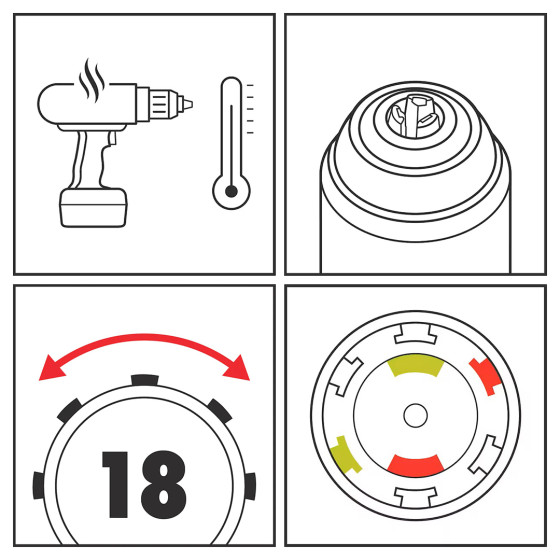 18