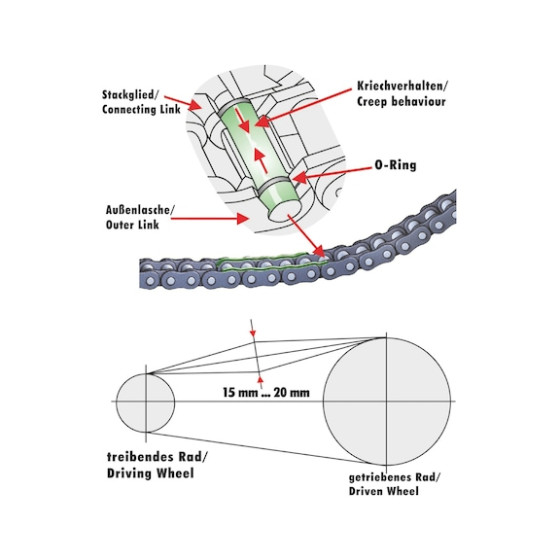 Stackglied/
Connecting Link

Kriechverhalten/
Creep behaviour

O-Ring

Außenlasche/
Outer Link

15 mm ... 20 mm

treibendes Rad/
Driving Wheel

getriebenes Rad/
Driven Wheel